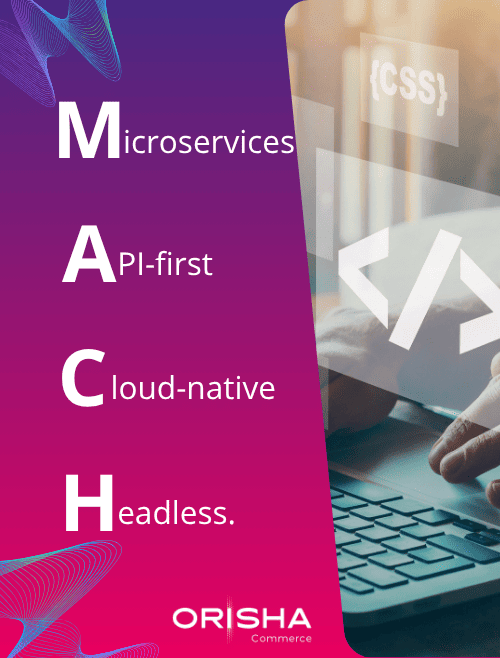 Microservices

API-first

Cloud-native

Headless.

{CSS}

</>

ORISHA
Commerce